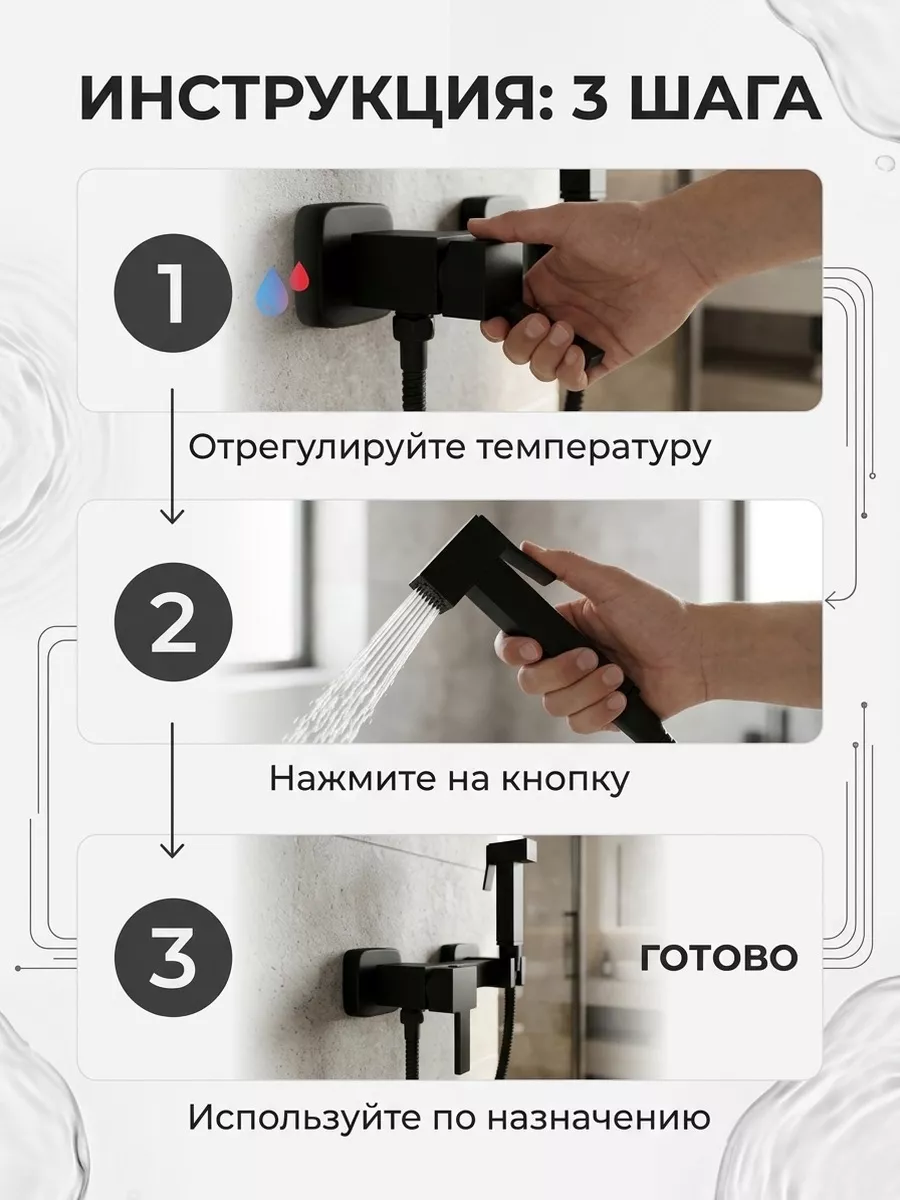 ИНСТРУКЦИЯ: 3 ШАГА

1

Отрегулируйте температуру

2

Нажмите на кнопку

3

ГОТОВО

Используйте по назначению